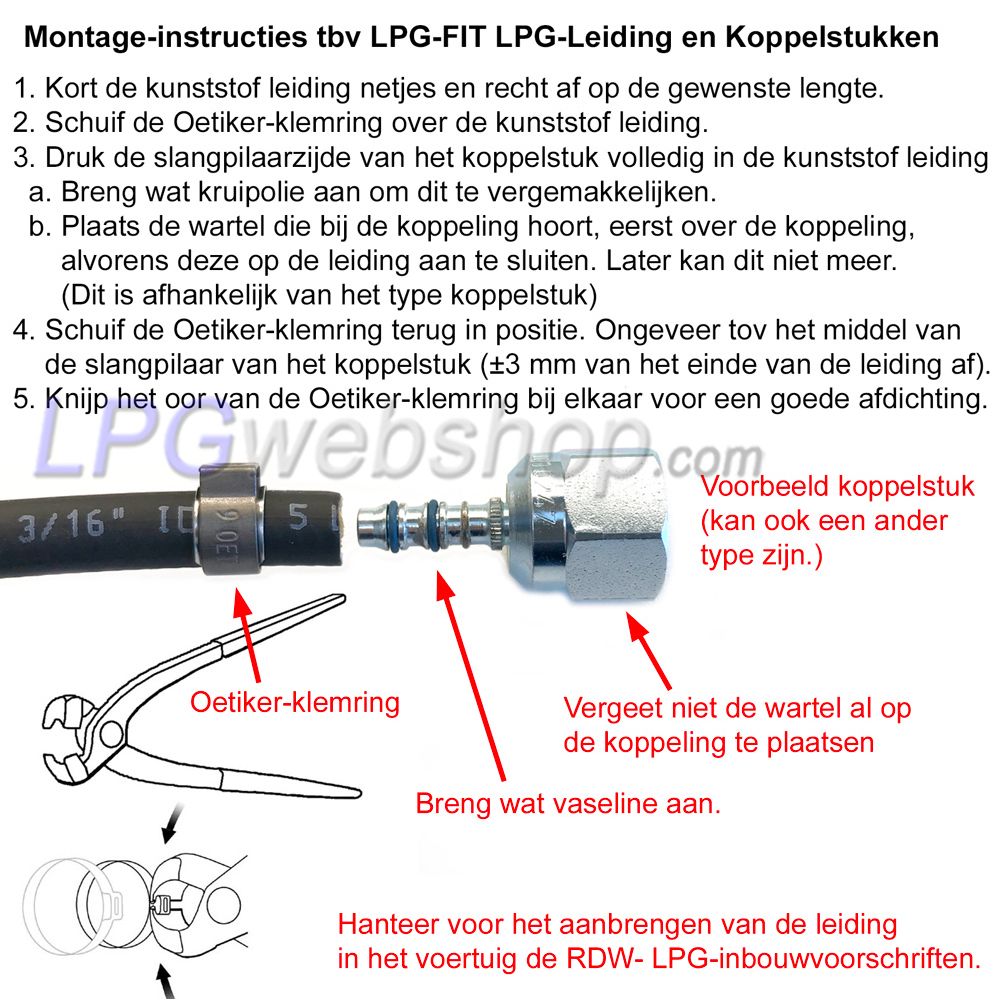 Montage-instructies tbv LPG-FIT LPG-Leiding en Koppelstukken

1. Kort de kunststof leiding netjes en recht af op de gewenste lengte.
2. Schuif de Oetiker-klemring over de kunststof leiding.
3. Druk de slangpilaarzijde van het koppelstuk volledig in de kunststof leiding
a. Breng wat kruipolie aan om dit te vergemakkelijken.
b. Plaats de wartel die bij de koppeling hoort, eerst over de koppeling, alvorens deze op de leiding aan te sluiten. Later kan dit niet meer. (Dit is afhankelijk van het type koppelstuk)
4. Schuif de Oetiker-klemring terug in positie. Ongeveer tov het middel van de slangpilaar van het koppelstuk (±3 mm van het einde van de leiding af).
5. Knijp het oor van de Oetiker-klemring bij elkaar voor een goede afdichting.

LPGwebshop.com

3/16" ID 5

Voorbeeld koppelstuk (kan ook een ander type zijn.)

Oetiker-klemring

Vergeet niet de wartel al op de koppeling te plaatsen

Breng wat vaseline aan.

Hanteer voor het aanbrengen van de leiding in het voertuig de RDW- LPG-inbouwvoorschriften.