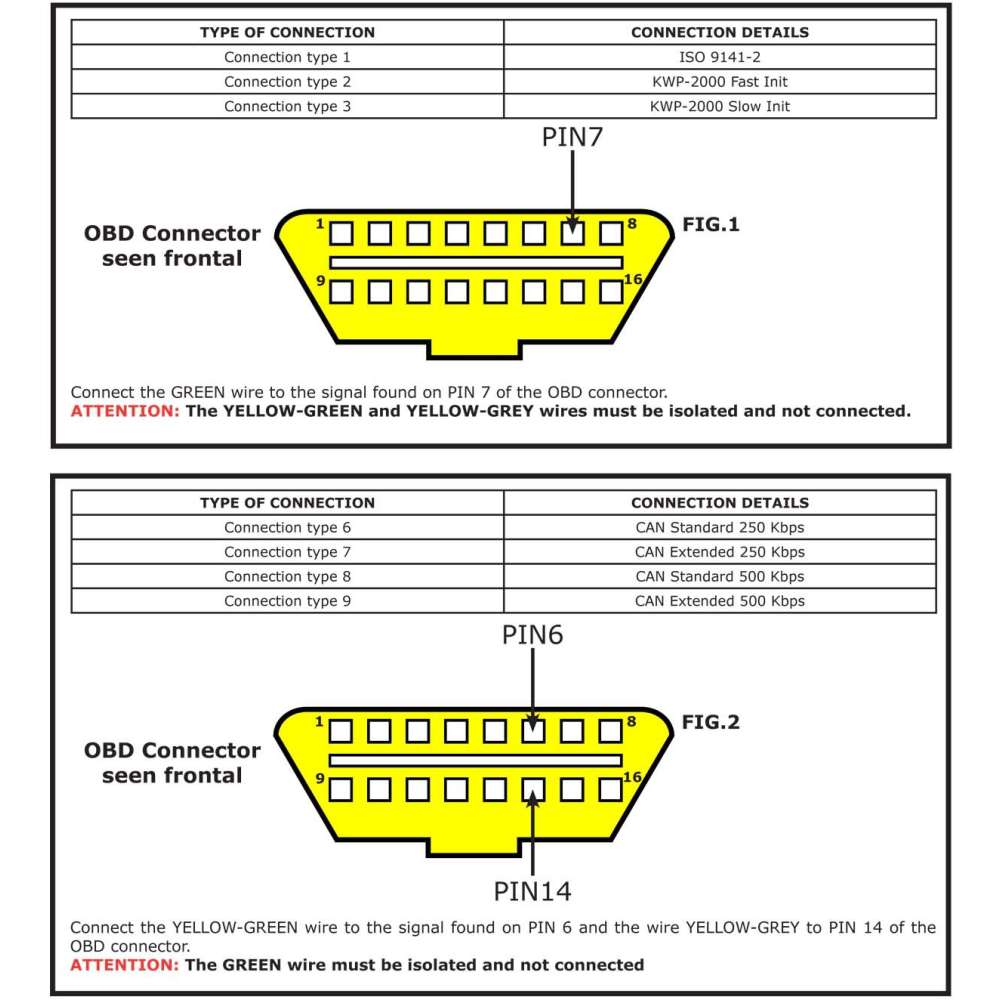 | TYPE OF CONNECTION | CONNECTION DETAILS |
|---|---|
| Connection type 1 | ISO 9141-2 |
| Connection type 2 | KWP-2000 Fast Init |
| Connection type 3 | KWP-2000 Slow Init |

PIN7

OBD Connector seen frontal

1 8 9 16

FIG.1

Connect the GREEN wire to the signal found on PIN 7 of the OBD connector.
ATTENTION: The YELLOW-GREEN and YELLOW-GREY wires must be isolated and not connected.

| TYPE OF CONNECTION | CONNECTION DETAILS |
|---|---|
| Connection type 6 | CAN Standard 250 Kbps |
| Connection type 7 | CAN Extended 250 Kbps |
| Connection type 8 | CAN Standard 500 Kbps |
| Connection type 9 | CAN Extended 500 Kbps |

PIN6

OBD Connector seen frontal

1 8 9 16

FIG.2

PIN14

Connect the YELLOW-GREEN wire to the signal found on PIN 6 and the wire YELLOW-GREY to PIN 14 of the OBD connector.
ATTENTION: The GREEN wire must be isolated and not connected