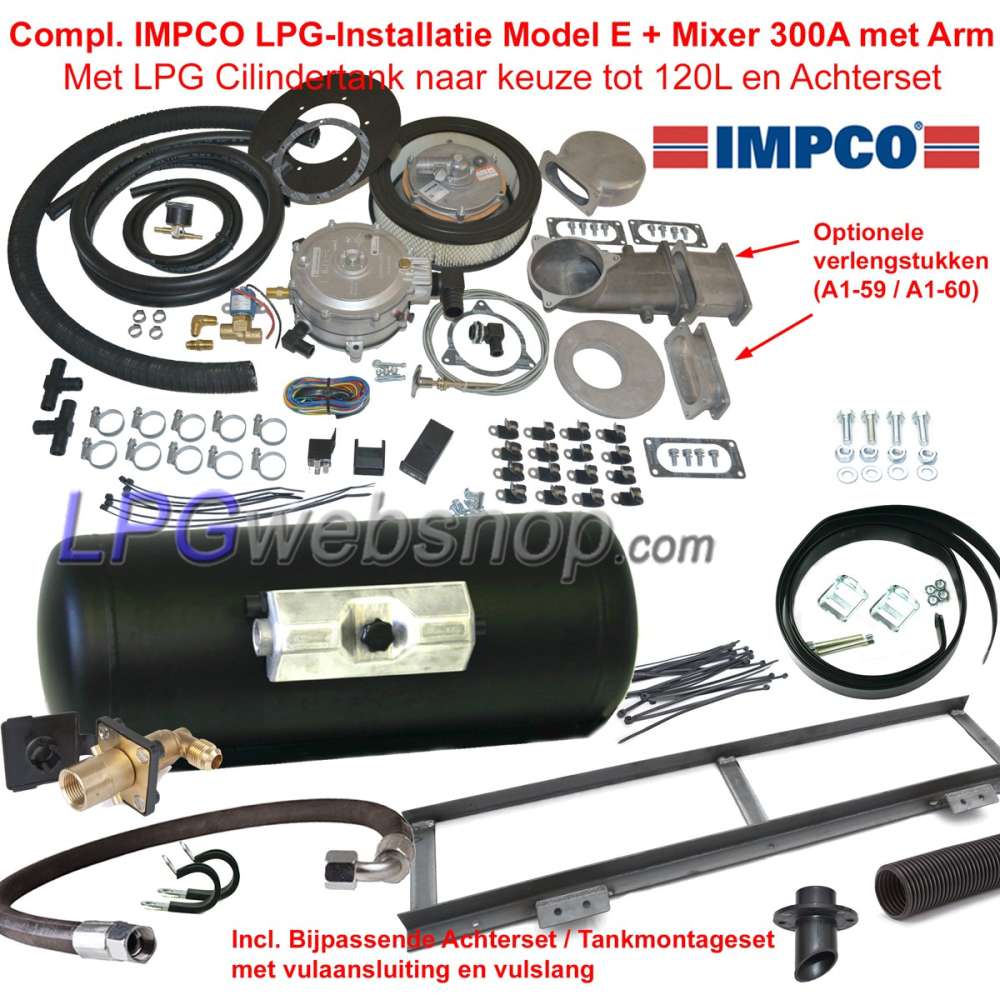 Compl. IMPCO LPG-Installatie Model E + Mixer 300A met Arm
Met LPG Cilindertank naar keuze tot 120L en Achterset

IMPCO

Optionele verlengstukken (A1-59 / A1-60)

LPGwebshop.com

Incl. Bijpassende Achterset / Tankmontageset met vulaansluiting en vulslang