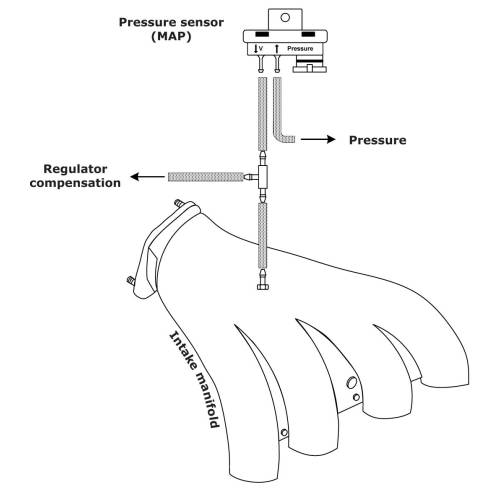 Pressure sensor
(MAP)

V

Pressure

Pressure

Regulator
compensation

Intake manifold